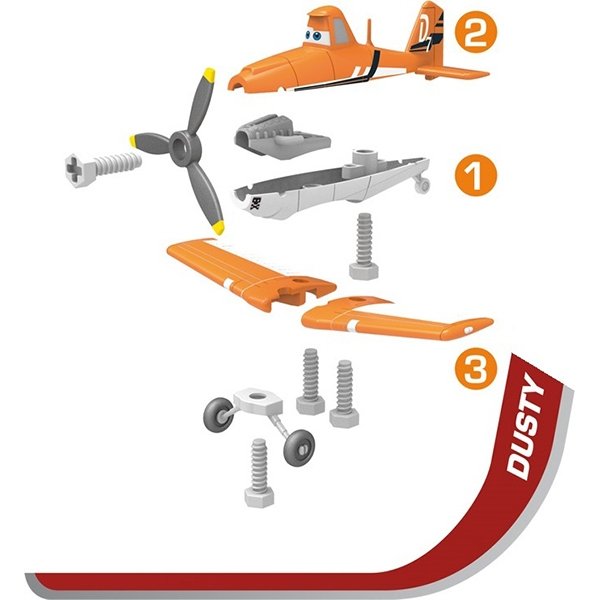 2

1

3

DUSTY