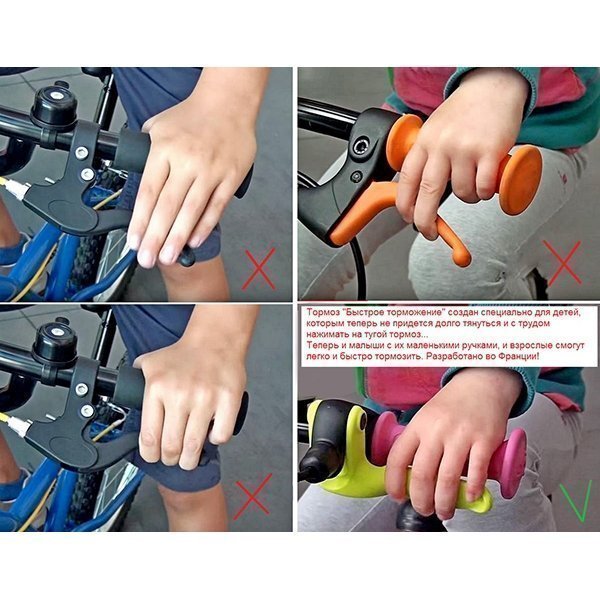 Тормоз "Быстрое торможение" создан специально для детей, которым теперь не придется долго тянуться и с трудом нажимать на тугой тормоз...
Теперь и малыши с их маленькими ручками, и взрослые смогут легко и быстро тормозить. Разработано во Франции!